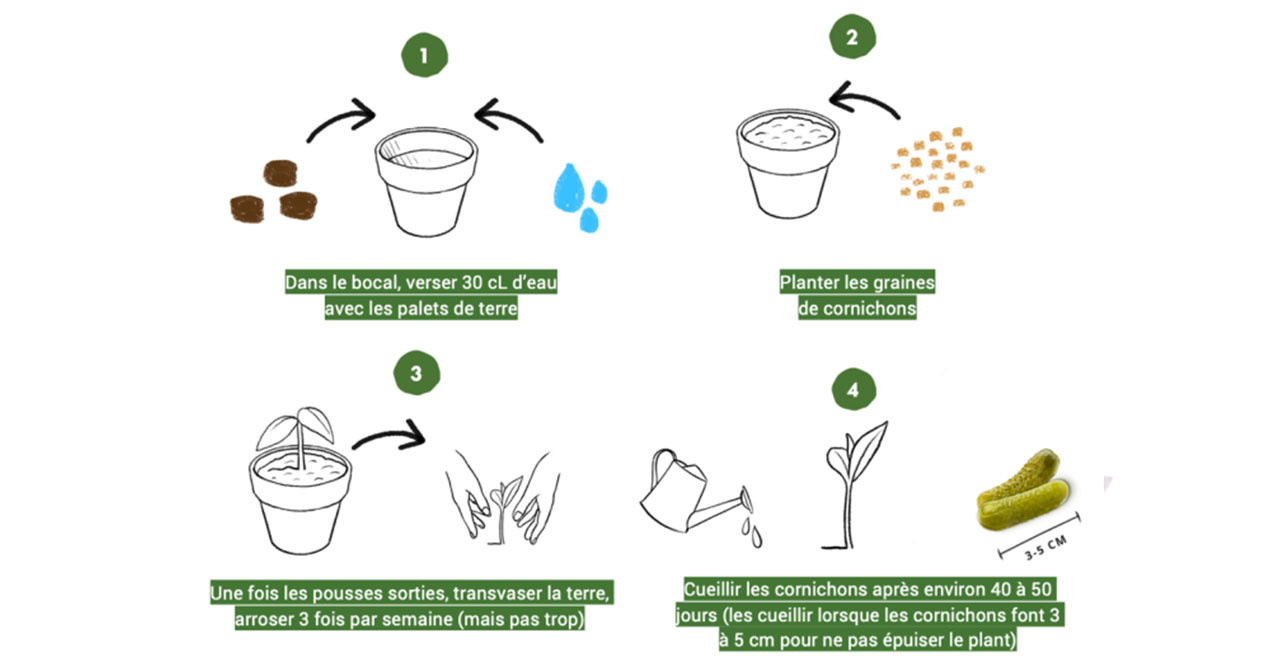 1

Dans le bocal, verser 30 cL d'eau avec les palets de terre

2

Planter les graines de cornichons

3

Une fois les pousses sorties, transvaser la terre, arroser 3 fois par semaine (mais pas trop)

4

3-5 CM

Cueillir les cornichons après environ 40 à 50 jours (les cueillir lorsque les cornichons font 3 à 5 cm pour ne pas épuiser le plant)